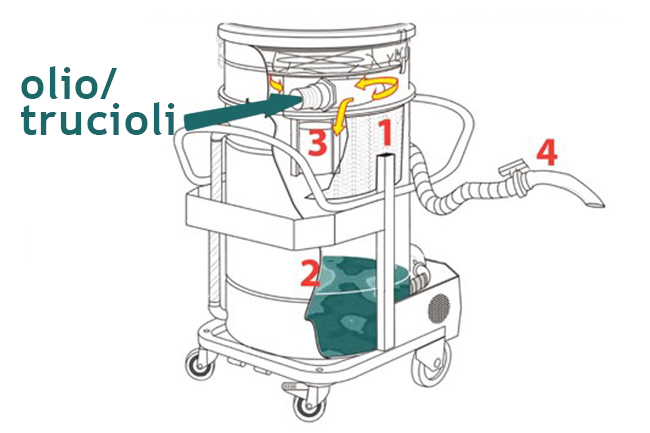 olio/
trucioli

3
1
4
2